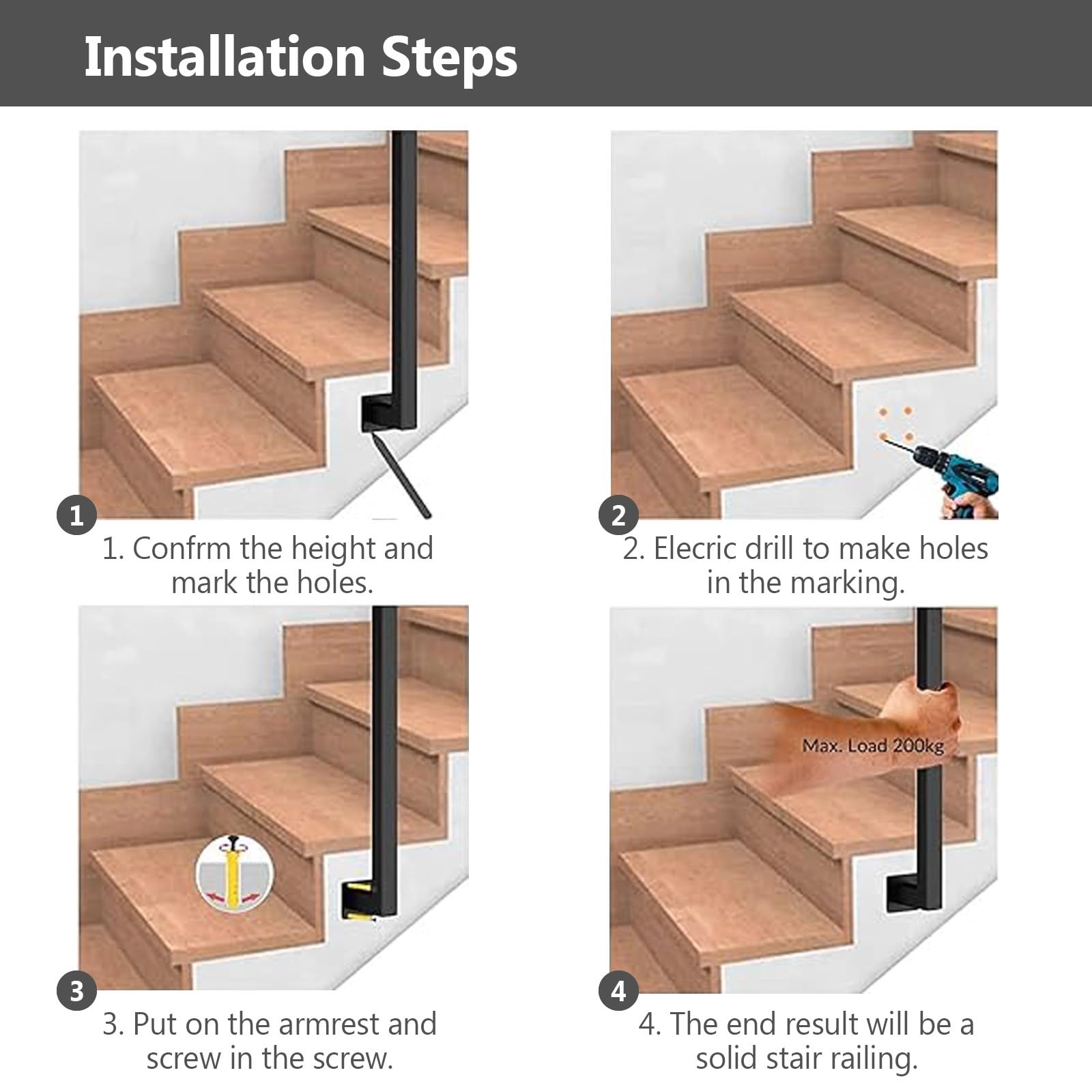 Installation Steps

1

1. Confrm the height and mark the holes.

2

2. Elecric drill to make holes in the marking.

3

3. Put on the armrest and screw in the screw.

Max. Load 200kg

4

4. The end result will be a solid stair railing.